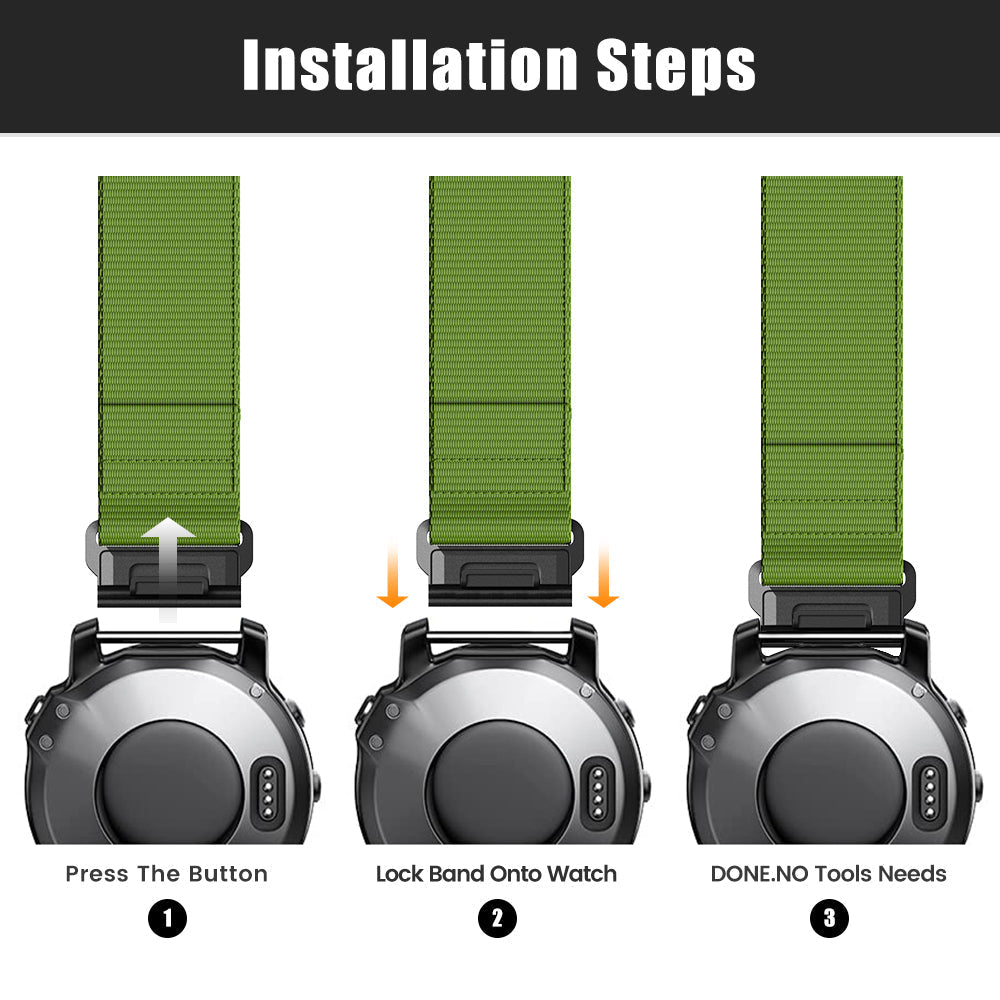 Installation Steps

Press The Button
1

Lock Band Onto Watch
2

DONE.NO Tools Needs
3