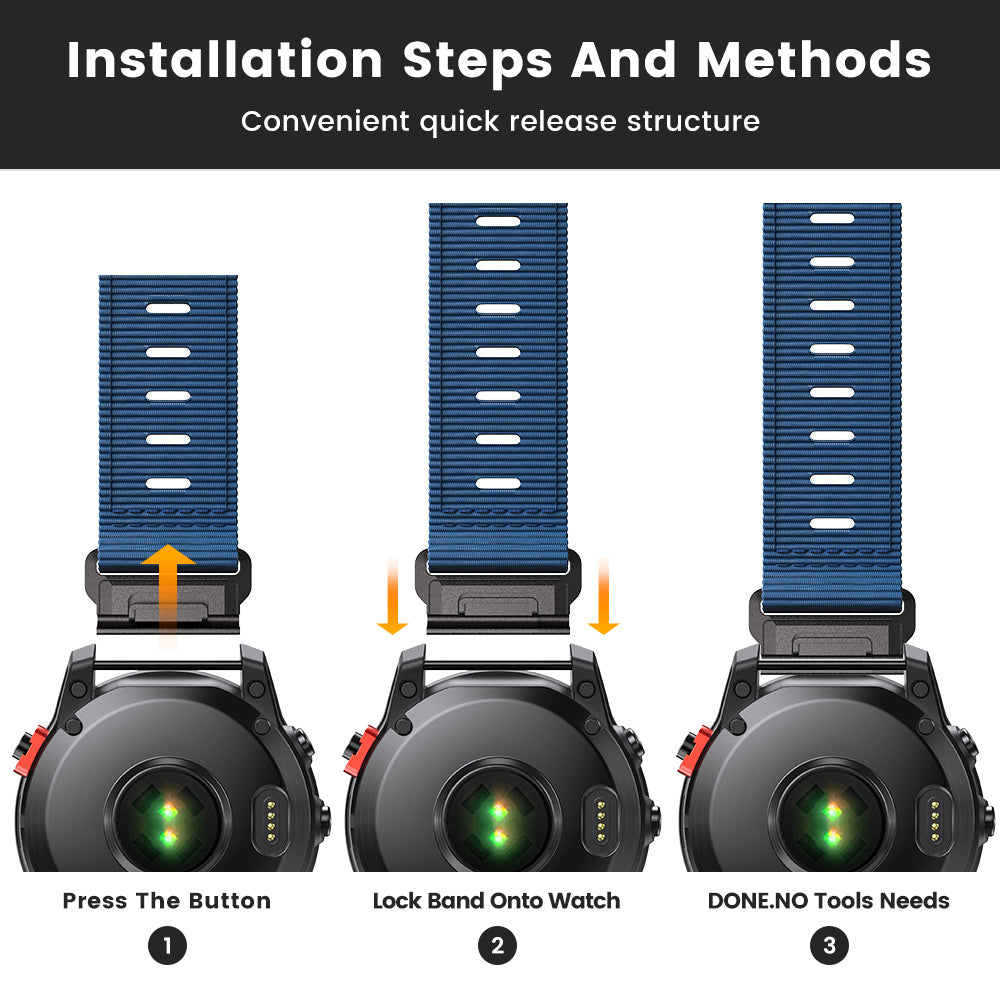 Installation Steps And Methods

Convenient quick release structure

Press The Button

1

Lock Band Onto Watch

2

DONE.NO Tools Needs

3